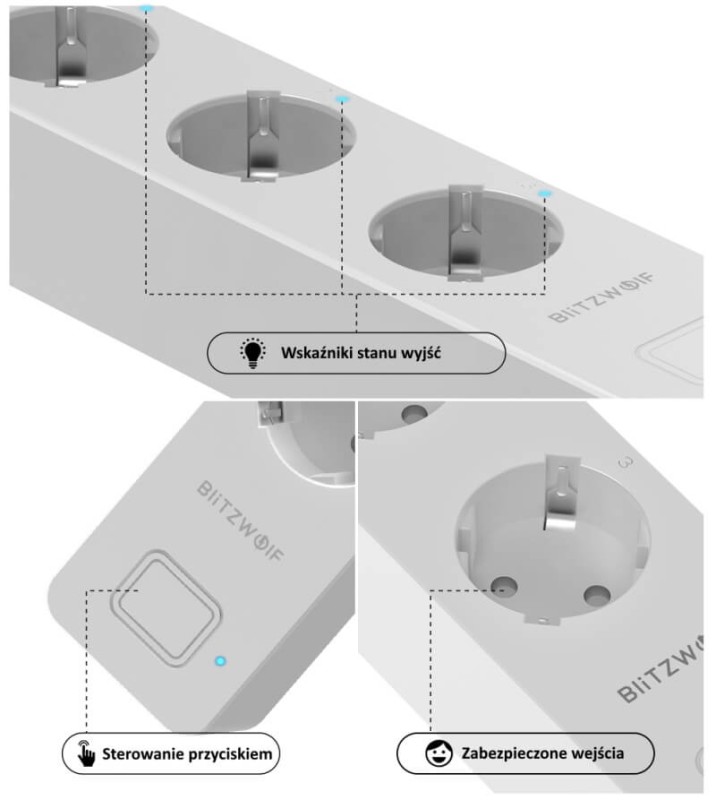 BlitzWolf

Wskaźniki stanu wyjść

BlitzWolf

3

BlitzW

Sterowanie przyciskiem

Zabezpieczone wejścia