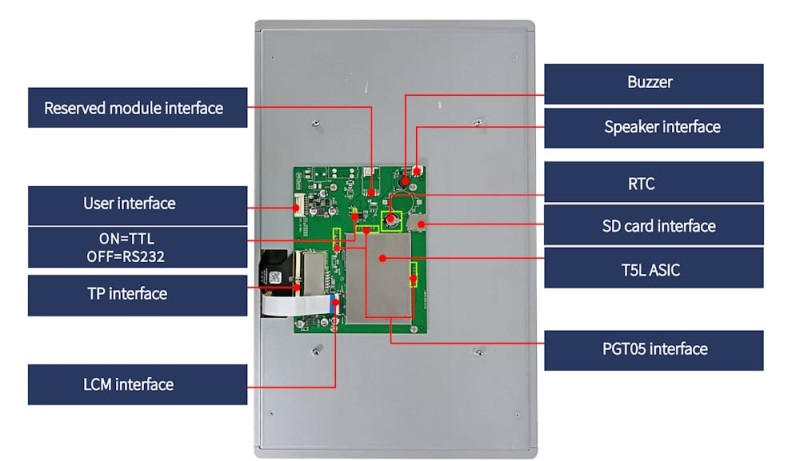 Reserved module interface

User interface

ON=TTL
OFF=RS232

TP interface

LCM interface

Buzzer

Speaker interface

RTC

SD card interface

T5L ASIC

PGT05 interface