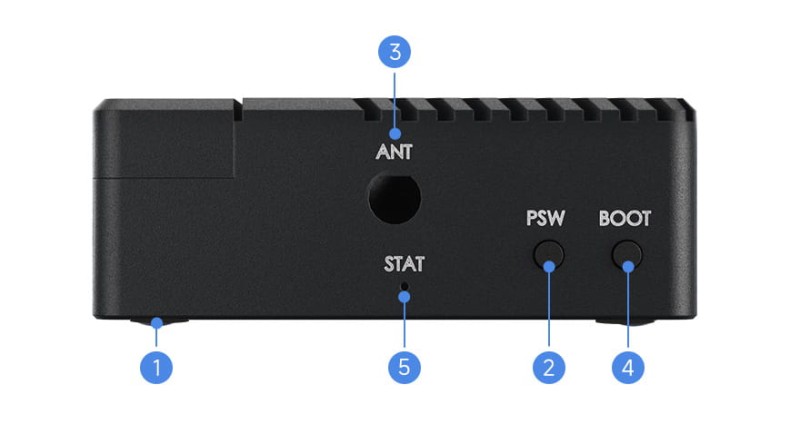 3
ANT
PSW
BOOT
STAT
1
5
2
4