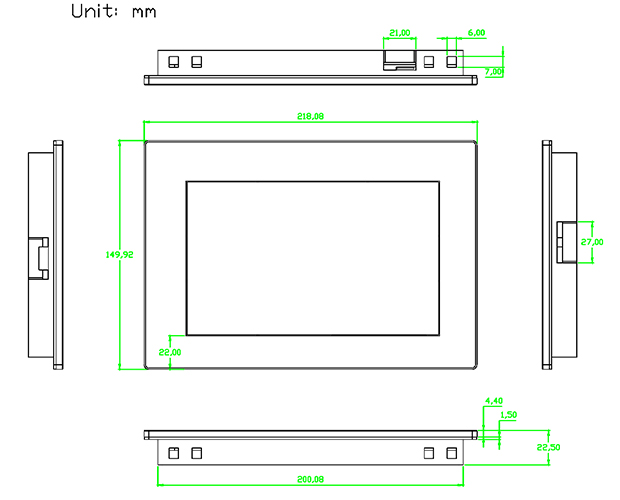 Unit: mm

21,00

6,00

7,00

218,08

149,92

27,00

22,00

4,40

1,50

22,50

200,08