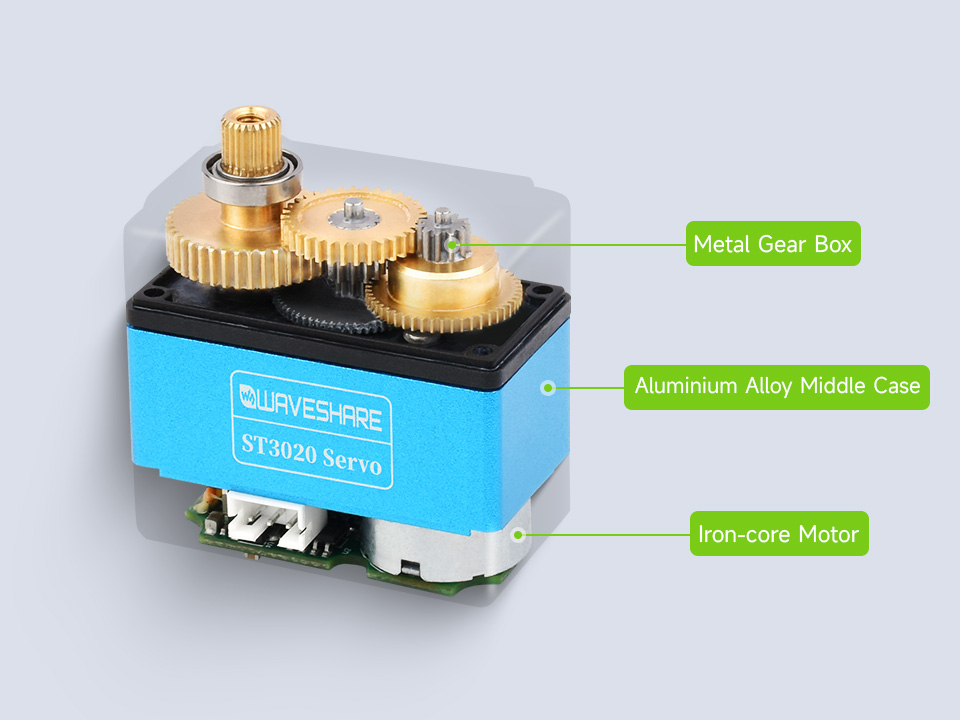 WAVESHARE
ST3020 Servo

Metal Gear Box

Aluminium Alloy Middle Case

Iron-core Motor