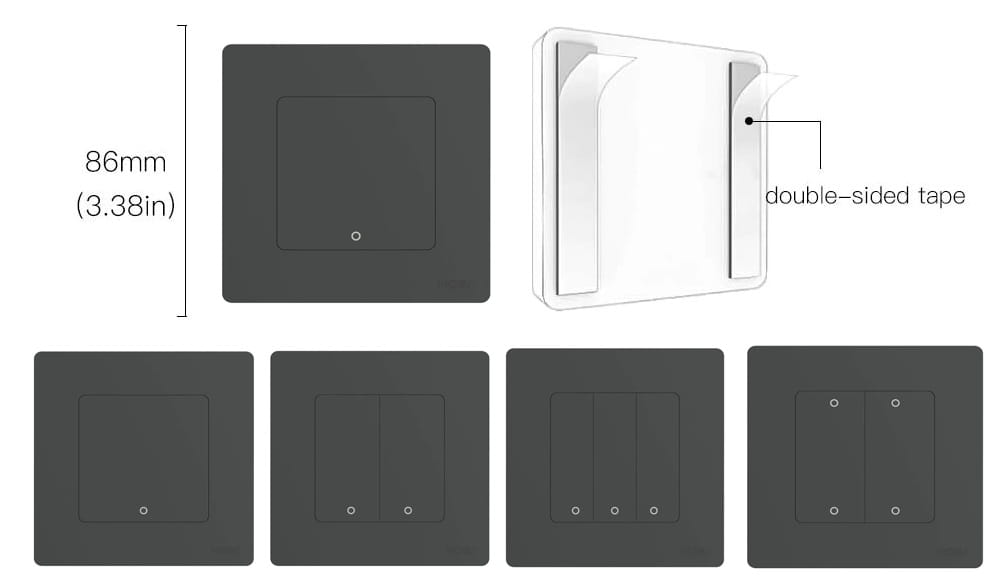 86mm
(3.38in)

double-sided tape