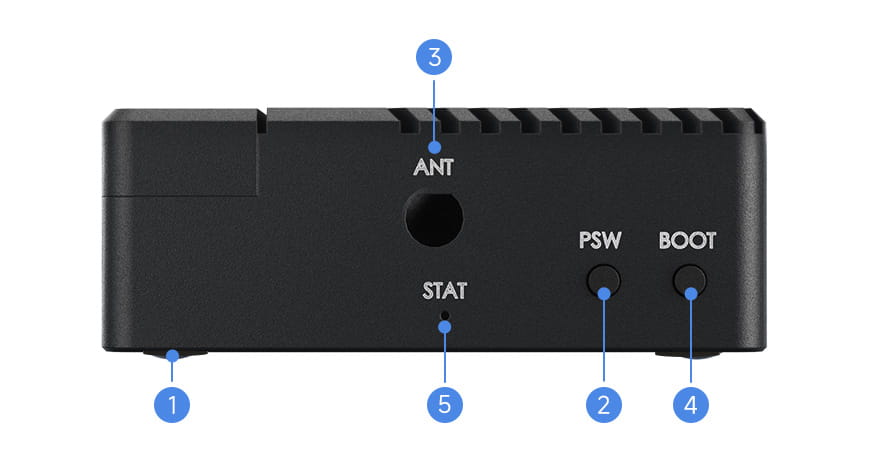 3
ANT
PSW
BOOT
STAT
1
5
2
4